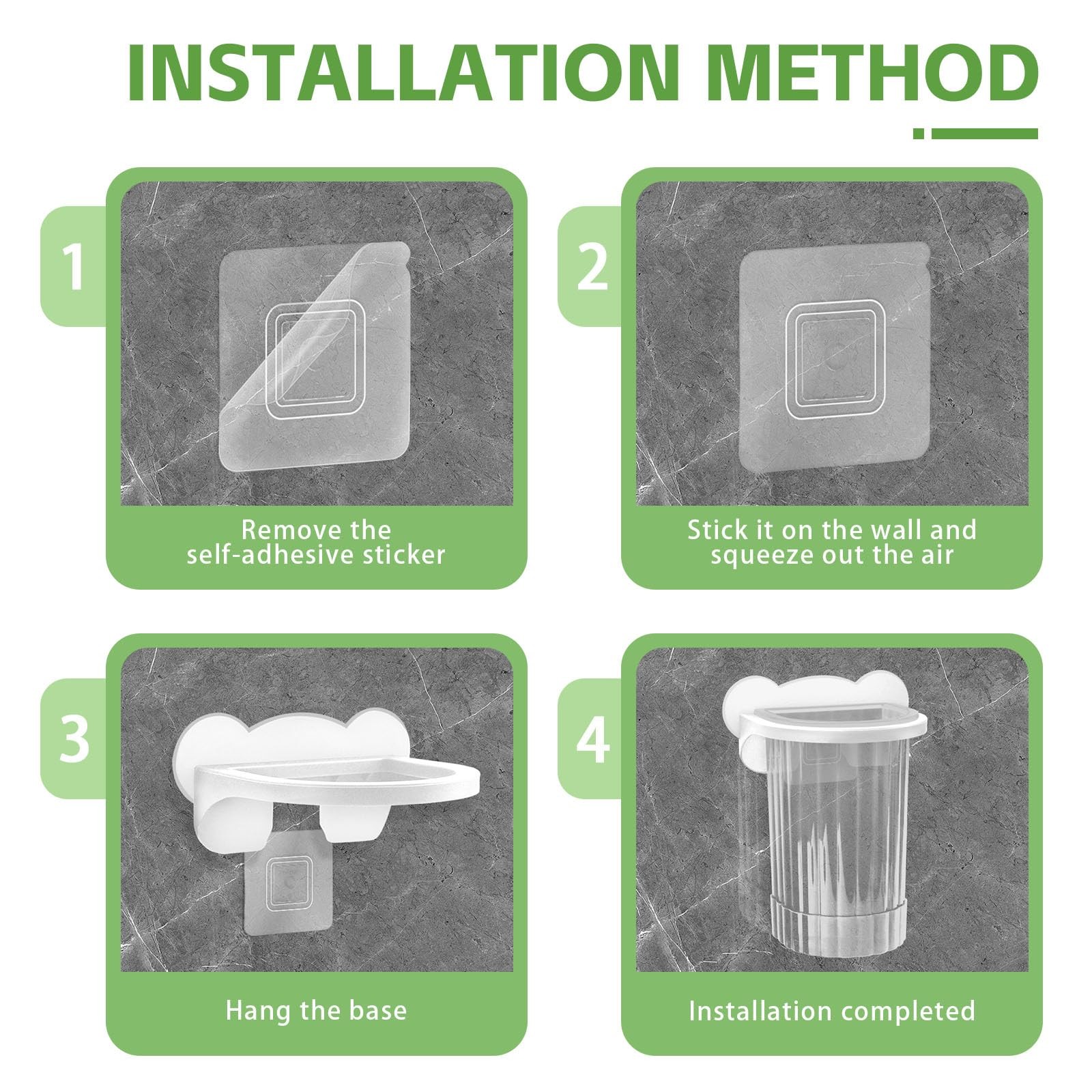 INSTALLATION METHOD

1

Remove the self-adhesive sticker

2

Stick it on the wall and squeeze out the air

3

Hang the base

4

Installation completed