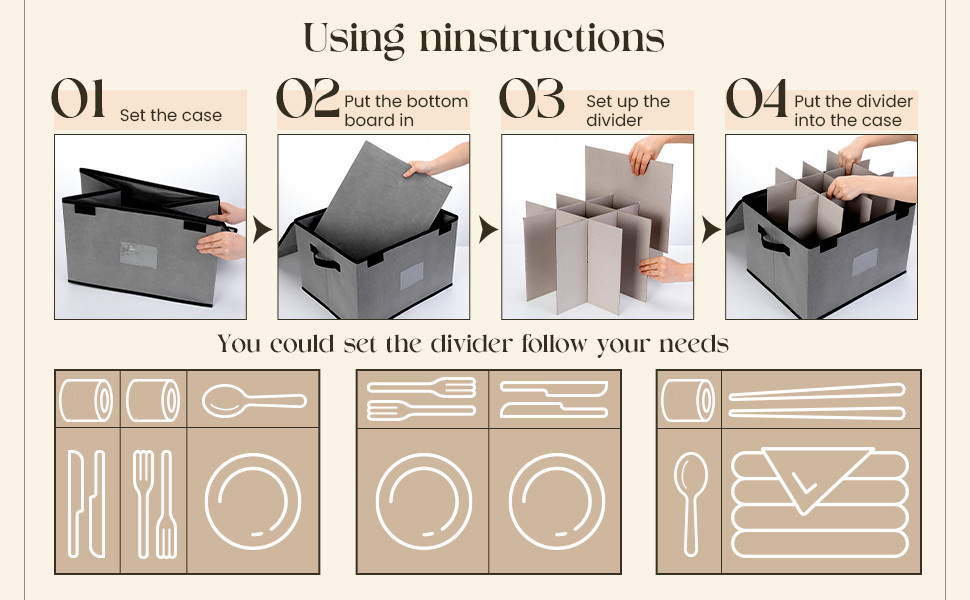 Using ninstructions

01 Set the case

02 Put the bottom board in

03 Set up the divider

04 Put the divider into the case

You could set the divider follow your needs