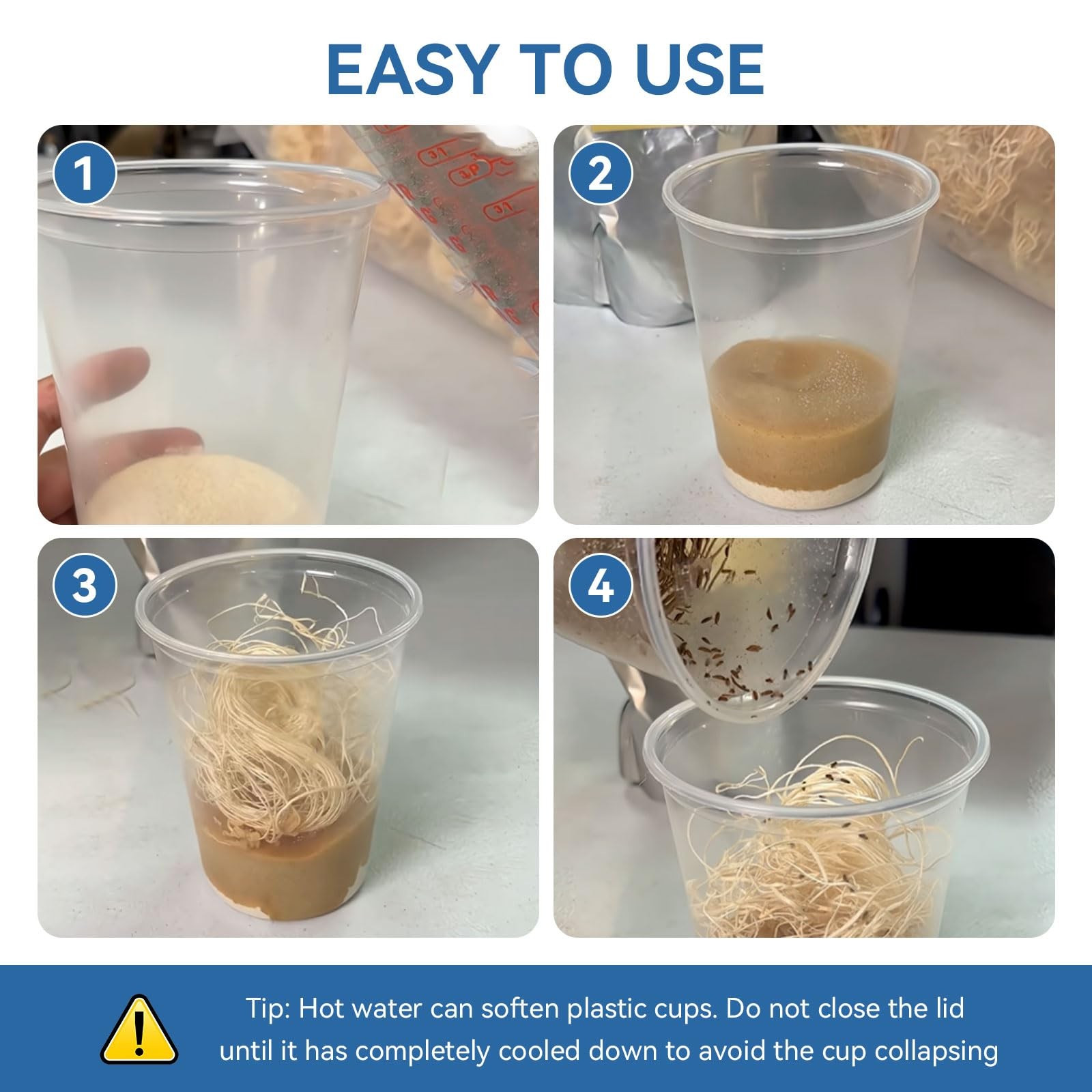 EASY TO USE

1

2

3

4

Tip: Hot water can soften plastic cups. Do not close the lid until it has completely cooled down to avoid the cup collapsing