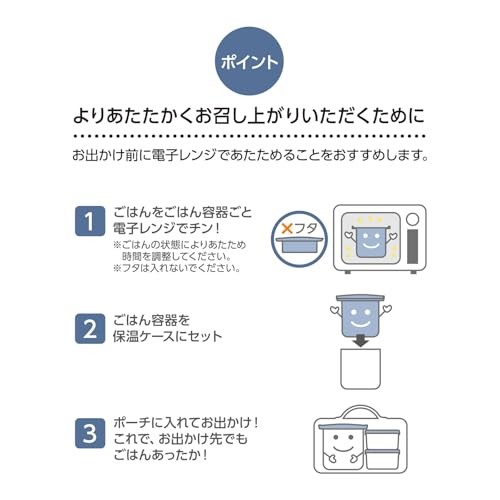 ポイント

よりあたたかくお召し上がりいただくために

お出かけ前に電子レンジであたためることをおすすめします。

1
ごはんをごはん容器ごと
電子レンジでチン!
※ごはんの状態によりあたため時間を調整してください。
※フタは入れないでください。

×フタ

2
ごはん容器を
保温ケースにセット

3
ポーチに入れてお出かけ!
これで、お出かけ先でも
ごはんあったか!