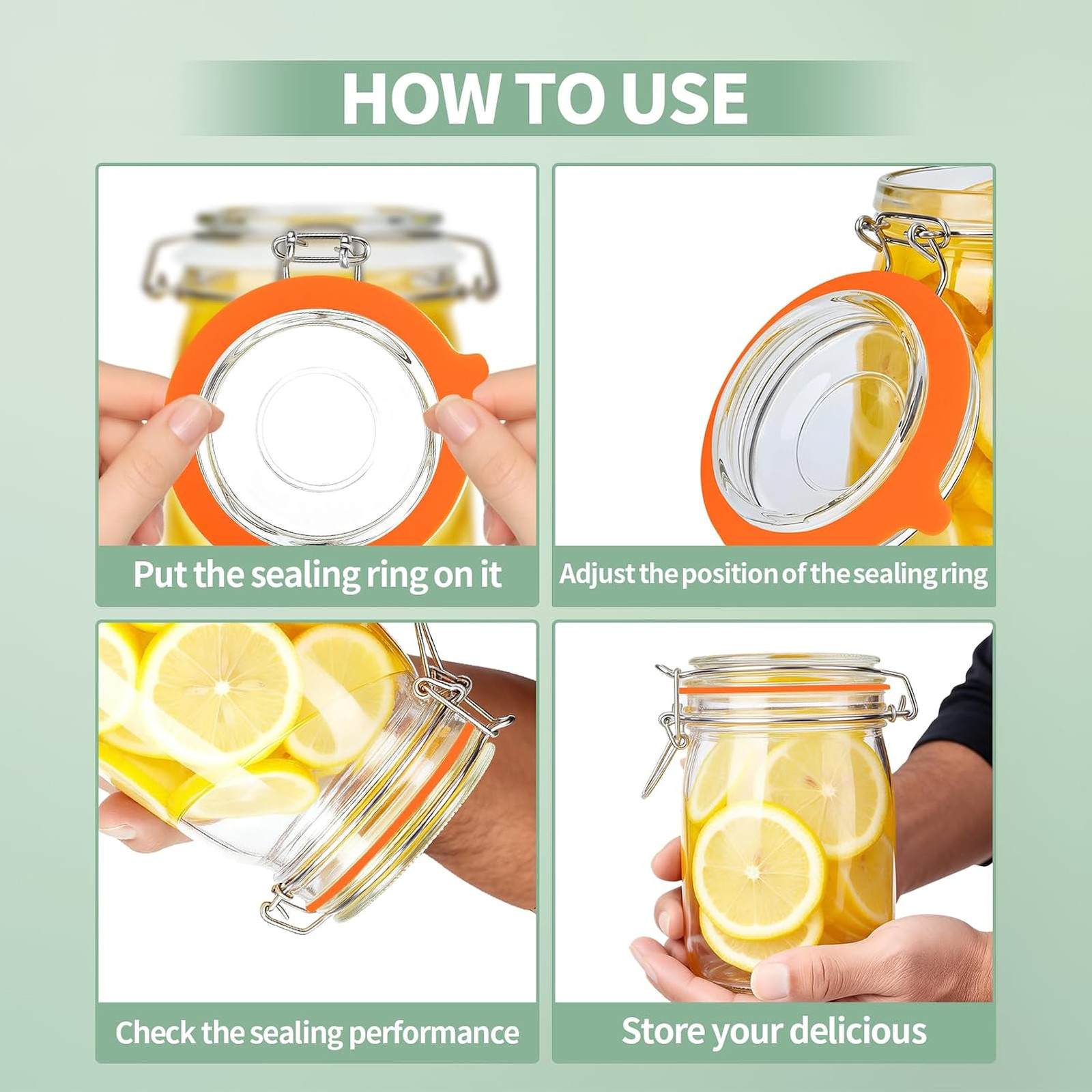 HOW TO USE

Put the sealing ring on it

Adjust the position of the sealing ring

Check the sealing performance

Store your delicious