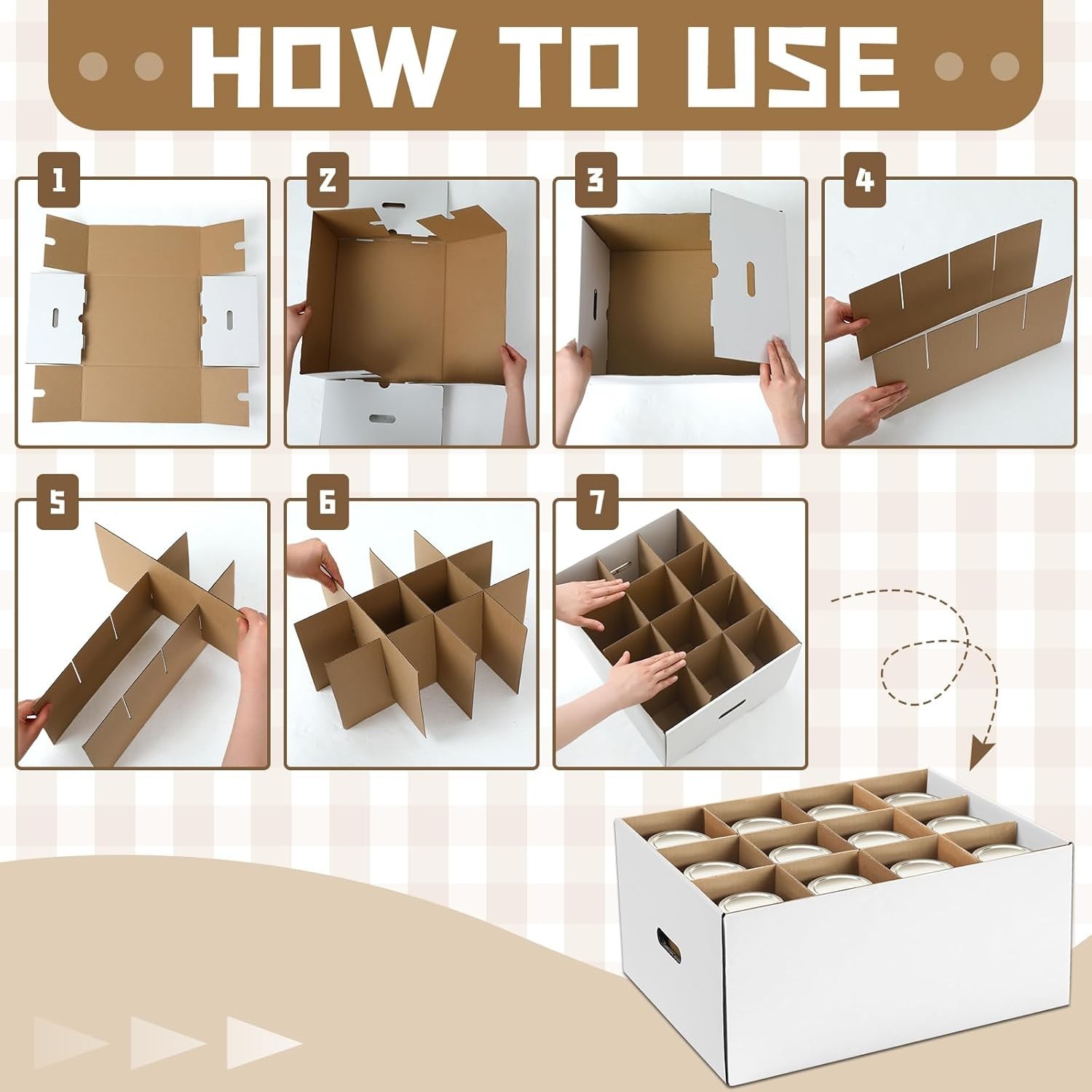 HOW TO USE

1

2

3

4

5

6

7